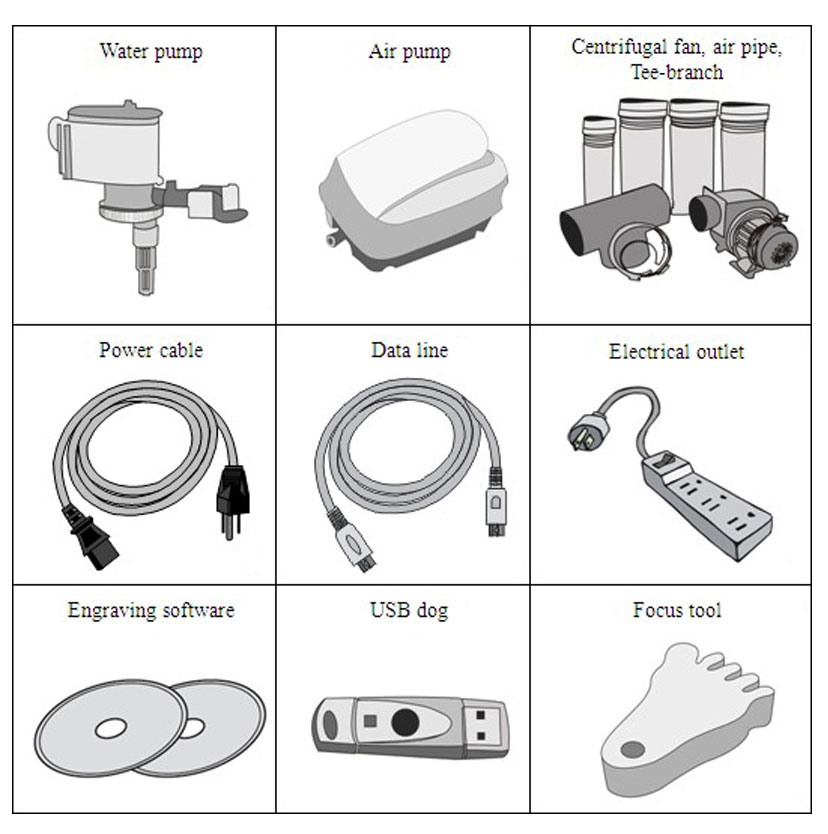 | Water pump | Air pump | Centrifugal fan, air pipe, Tee-branch |
|---|---|---|
| Power cable | Data line | Electrical outlet |
| Engraving software | USB dog | Focus tool |