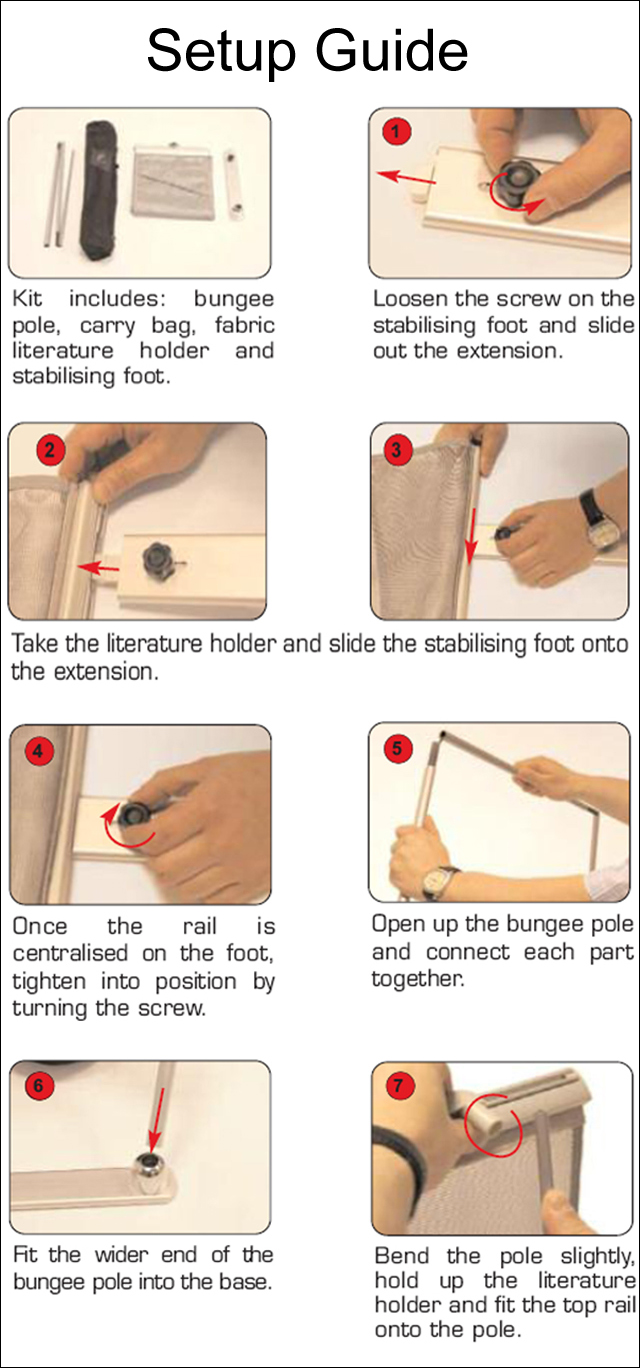 Setup Guide

Kit includes: bungee pole, carry bag, fabric literature holder and stabilising foot.

1

Loosen the screw on the stabilising foot and slide out the extension.

2

3

Take the literature holder and slide the stabilising foot onto the extension.

4

Once the rail is centralised on the foot, tighten into position by turning the screw.

5

Open up the bungee pole and connect each part together.

6

Fit the wider end of the bungee pole into the base.

7

Bend the pole slightly, hold up the literature holder and fit the top rail onto the pole.