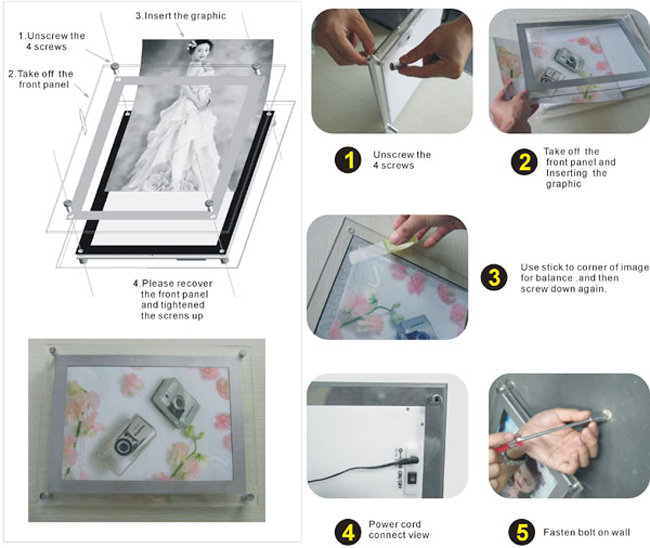 3.Insert the graphic

1.Unscrew the 4 screws

2.Take off the front panel

4.Please recover the front panel and tightened the screns up

1 Unscrew the 4 screws

2 Take off the front panel and Inserting the graphic

3 Use stick to corner of image for balance .and then screw down again.

ON OFF

4 Power cord connect view

5 Fasten bolt on wall