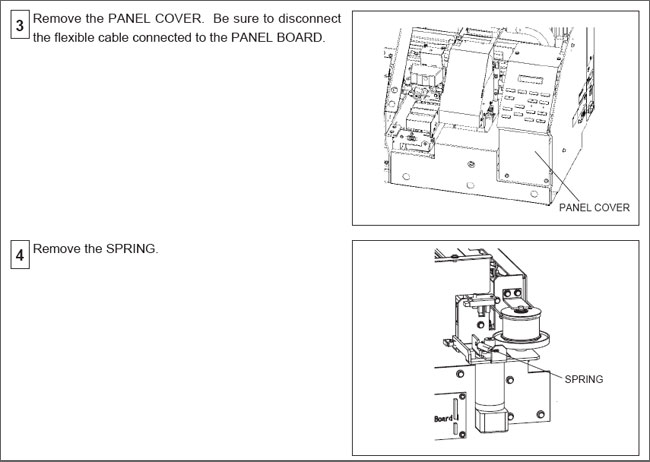 3 Remove the PANEL COVER. Be sure to disconnect the flexible cable connected to the PANEL BOARD.

PANEL COVER

4 Remove the SPRING.

SPRING

Board