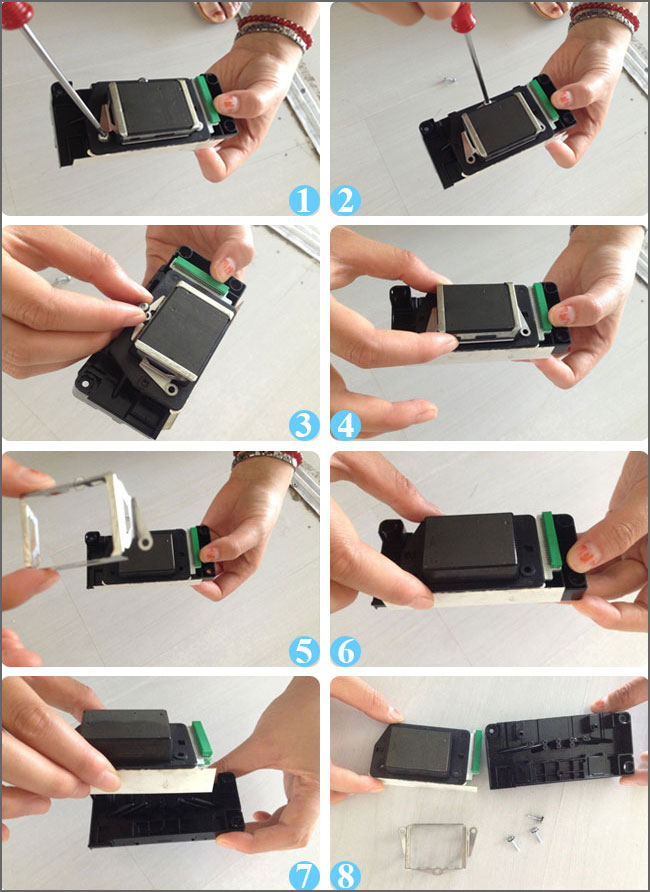 1
2
3
4
5
6
7
8