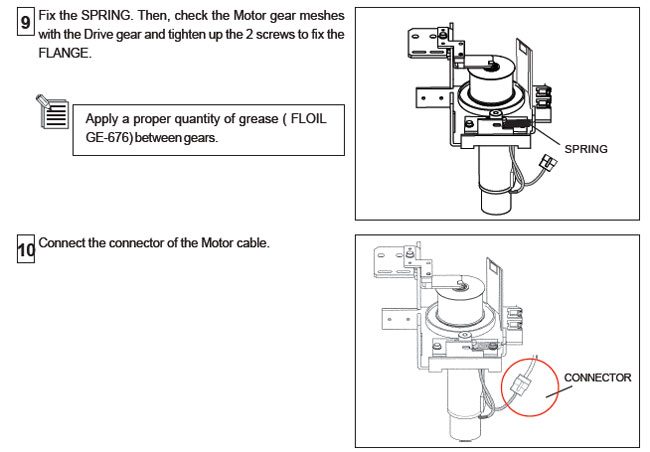 9 Fix the SPRING. Then, check the Motor gear meshes with the Drive gear and tighten up the 2 screws to fix the FLANGE.

Apply a proper quantity of grease ( FLOIL GE-676) between gears.

SPRING

10 Connect the connector of the Motor cable.

CONNECTOR