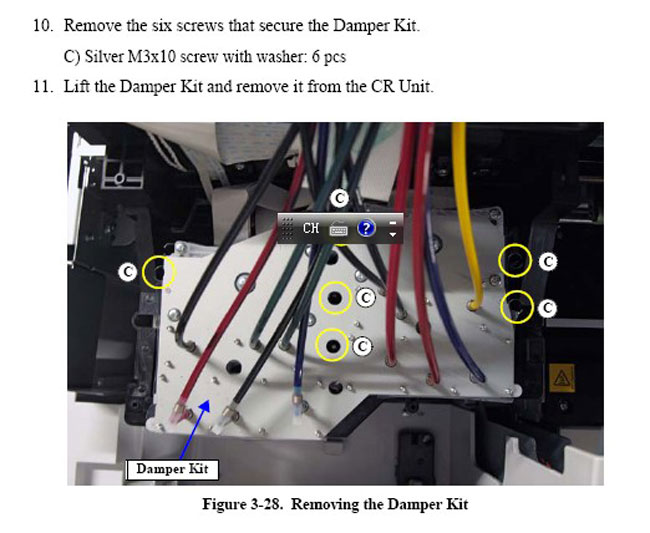 10. Remove the six screws that secure the Damper Kit.

C) Silver M3x10 screw with washer: 6 pcs

11. Lift the Damper Kit and remove it from the CR Unit.

C

CH

C

C

C

C

C

Damper Kit

Figure 3-28. Removing the Damper Kit