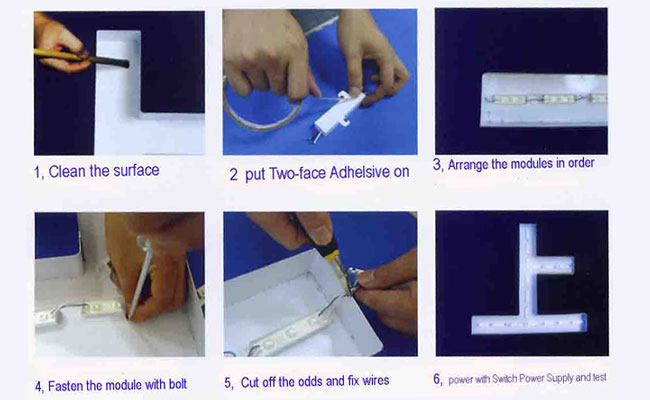 1, Clean the surface

2 put Two-face Adhelsive on

3, Arrange the modules in order

4, Fasten the module with bolt

5, Cut off the odds and fix wires

6, power with Switch Power Supply and test