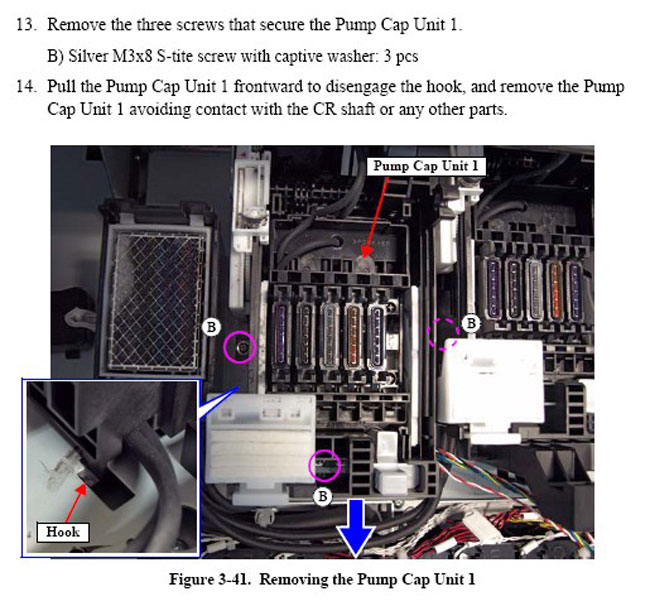 13. Remove the three screws that secure the Pump Cap Unit 1.

B) Silver M3x8 S-tite screw with captive washer: 3 pcs

14. Pull the Pump Cap Unit 1 frontward to disengage the hook, and remove the Pump Cap Unit 1 avoiding contact with the CR shaft or any other parts.

Pump Cap Unit 1

B

B

B

Hook

Figure 3-41. Removing the Pump Cap Unit 1