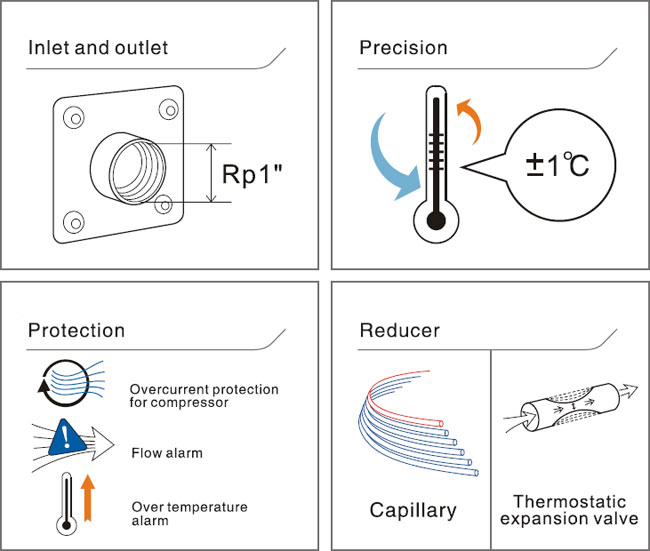 Inlet and outlet

Rp1"

Precision

±1℃

Protection

Overcurrent protection for compressor

Flow alarm

Over temperature alarm

Reducer

Capillary

Thermostatic expansion valve