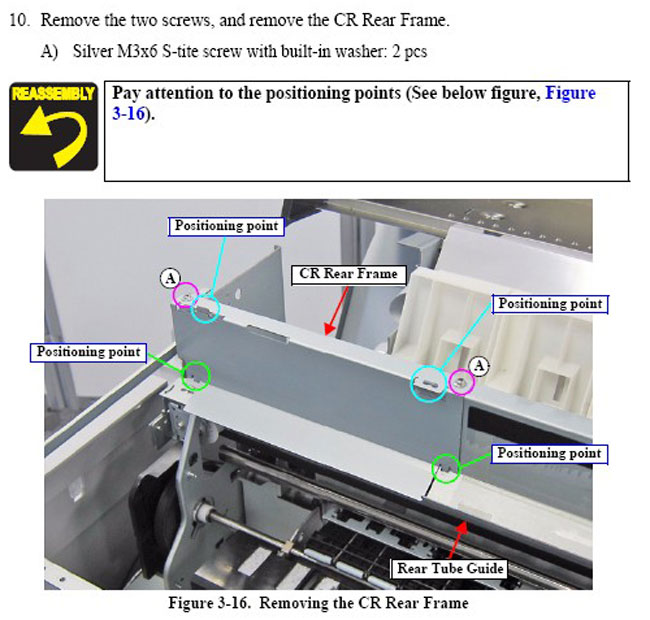 10. Remove the two screws, and remove the CR Rear Frame.

A) Silver M3x6 S-tite screw with built-in washer: 2 pcs

REASSEMBLY

Pay attention to the positioning points (See below figure, Figure 3-16).

Positioning point

A

CR Rear Frame

Positioning point

Positioning point

A

Positioning point

Rear Tube Guide

Figure 3-16. Removing the CR Rear Frame