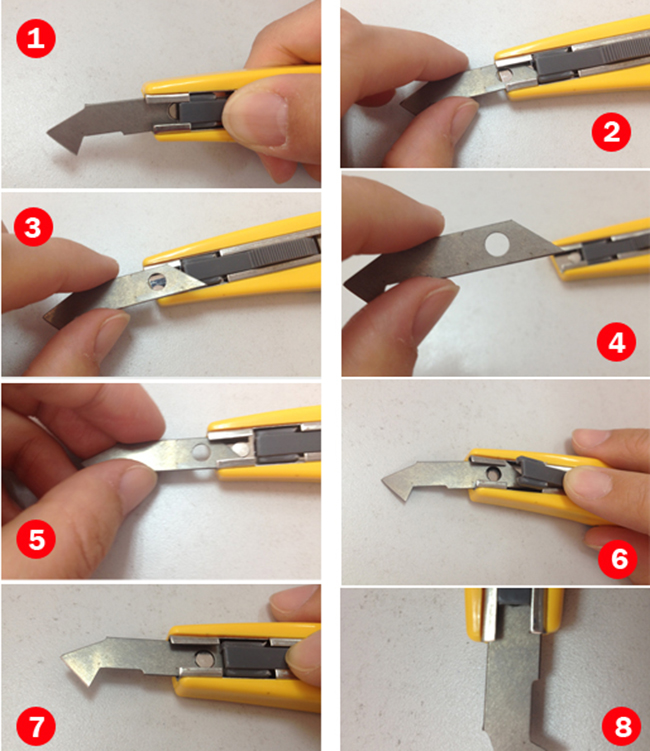 1
2
3
4
5
6
7
8