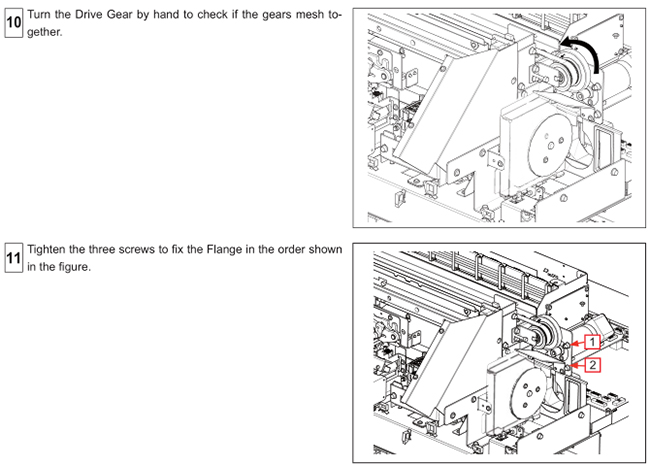 10 Turn the Drive Gear by hand to check if the gears mesh together.

11 Tighten the three screws to fix the Flange in the order shown in the figure.

1

2