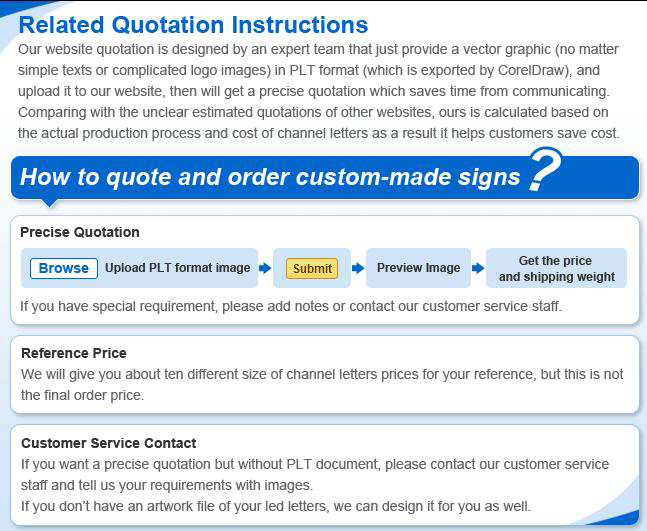 Related Quotation Instructions

Our website quotation is designed by an expert team that just provide a vector graphic (no matter simple texts or complicated logo images) in PLT format (which is exported by CorelDraw), and upload it to our website, then will get a precise quotation which saves time from communicating. Comparing with the unclear estimated quotations of other websites, ours is calculated based on the actual production process and cost of channel letters as a result it helps customers save cost.

How to quote and order custom-made signs ?

Precise Quotation

Browse Upload PLT format image

Submit

Preview Image

Get the price and shipping weight

If you have special requirement, please add notes or contact our customer service staff.

Reference Price

We will give you about ten different size of channel letters prices for your reference, but this is not the final order price.

Customer Service Contact

If you want a precise quotation but without PLT document, please contact our customer service staff and tell us your requirements with images.

If you don't have an artwork file of your led letters, we can design it for you as well.