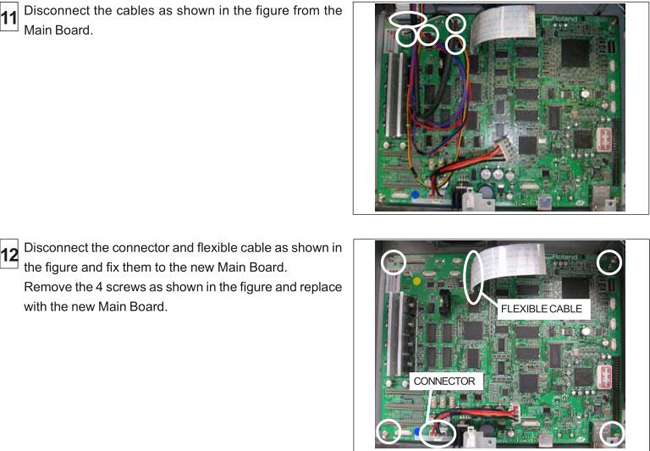 11 Disconnect the cables as shown in the figure from the Main Board.

Roland

12 Disconnect the connector and flexible cable as shown in the figure and fix them to the new Main Board.
Remove the 4 screws as shown in the figure and replace with the new Main Board.

Roland

FLEXIBLE CABLE

CONNECTOR