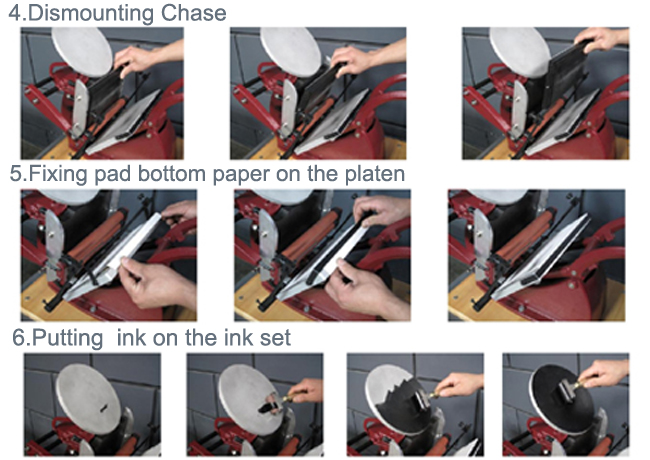 4.Dismounting Chase

5.Fixing pad bottom paper on the platen

6.Putting  ink on the ink set