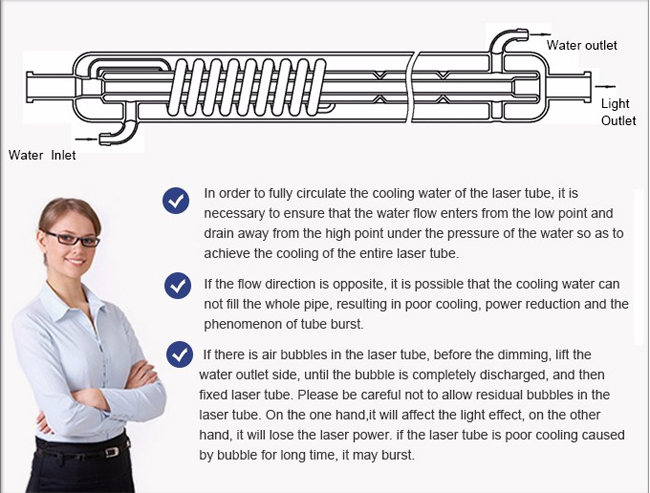 Water outlet

Light Outlet

Water Inlet

In order to fully circulate the cooling water of the laser tube, it is necessary to ensure that the water flow enters from the low point and drain away from the high point under the pressure of the water so as to achieve the cooling of the entire laser tube.

If the flow direction is opposite, it is possible that the cooling water can not fill the whole pipe, resulting in poor cooling, power reduction and the phenomenon of tube burst.

If there is air bubbles in the laser tube, before the dimming, lift the water outlet side, until the bubble is completely discharged, and then fixed laser tube. Please be careful not to allow residual bubbles in the laser tube. On the one hand,it will affect the light effect, on the other hand, it will lose the laser power. if the laser tube is poor cooling caused by bubble for long time, it may burst.