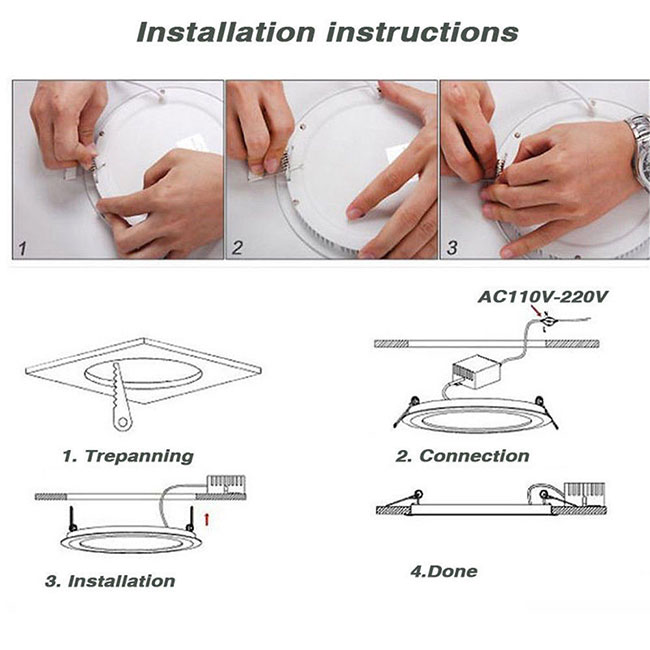 Installation instructions

1

2

3

AC110V-220V

1. Trepanning

2. Connection

3. Installation

4.Done