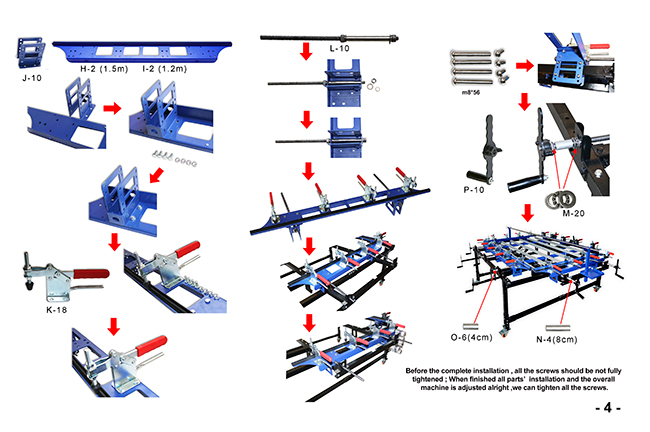 J-10

H-2 (1.5m) I-2 (1.2m)

K-18

L-10

m8*56

P-10

M-20

O-6(4cm)

N-4(8cm)

Before the complete installation , all the screws should be not fully tightened ; When finished all parts' installation and the overall machine is adjusted alright ,we can tighten all the screws.

- 4 -