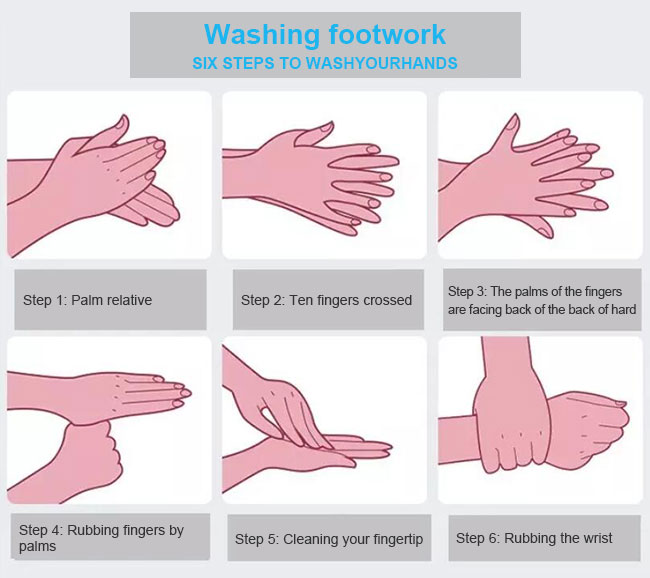 Washing footwork
SIX STEPS TO WASHYOURHANDS

Step 1: Palm relative

Step 2: Ten fingers crossed

Step 3: The palms of the fingers are facing back of the back of hard

Step 4: Rubbing fingers by palms

Step 5: Cleaning your fingertip

Step 6: Rubbing the wrist