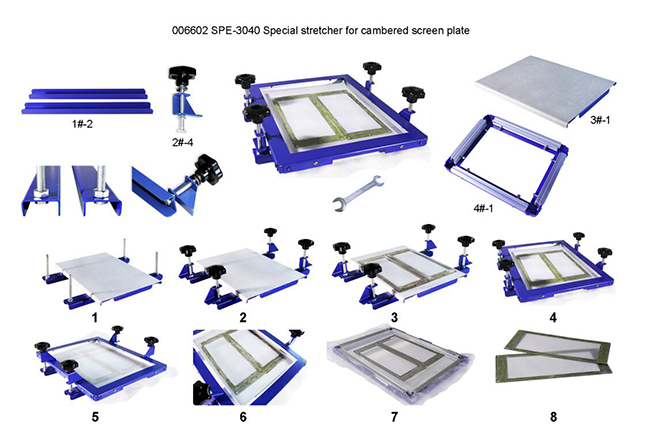 006602 SPE-3040 Special stretcher for cambered screen plate

1#-2

2#-4

3#-1

4#-1

1

2

3

4

5

6

7

8