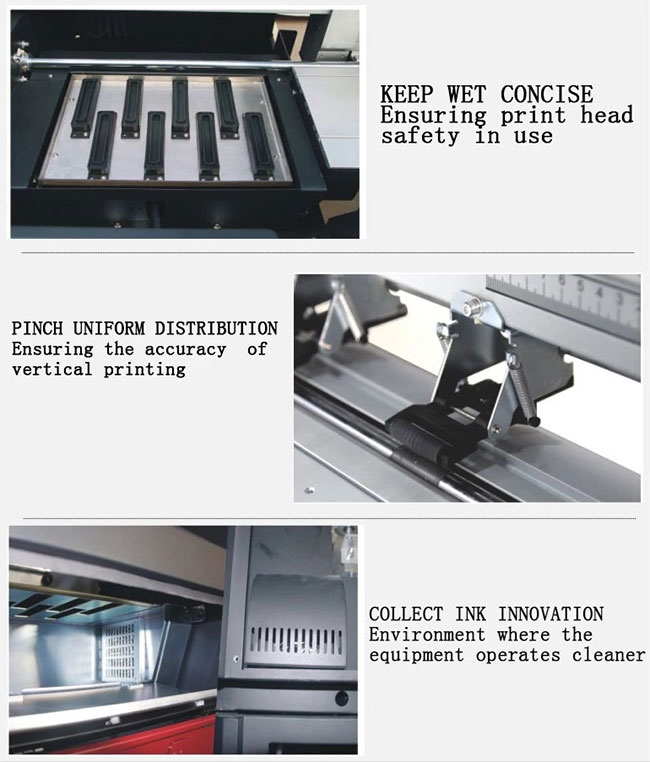 KEEP WET CONCISE
Ensuring print head safety in use

PINCH UNIFORM DISTRIBUTION
Ensuring the accuracy of vertical printing

6 5 4 3

COLLECT INK INNOVATION
Environment where the equipment operates cleaner