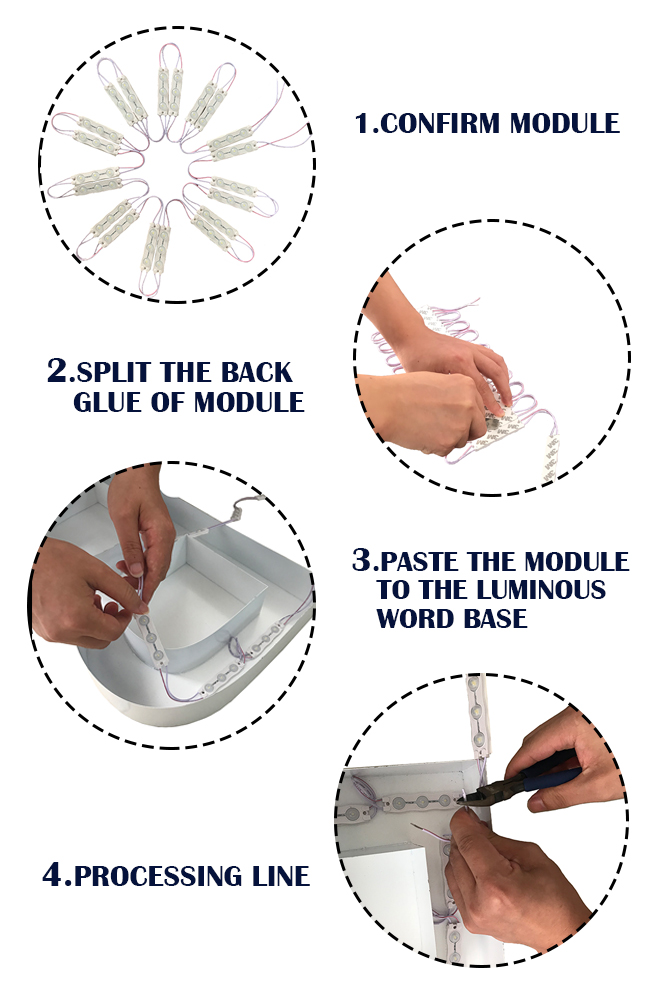 1.CONFIRM MODULE

2.SPLIT THE BACK GLUE OF MODULE

3.PASTE THE MODULE TO THE LUMINOUS WORD BASE

4.PROCESSING LINE