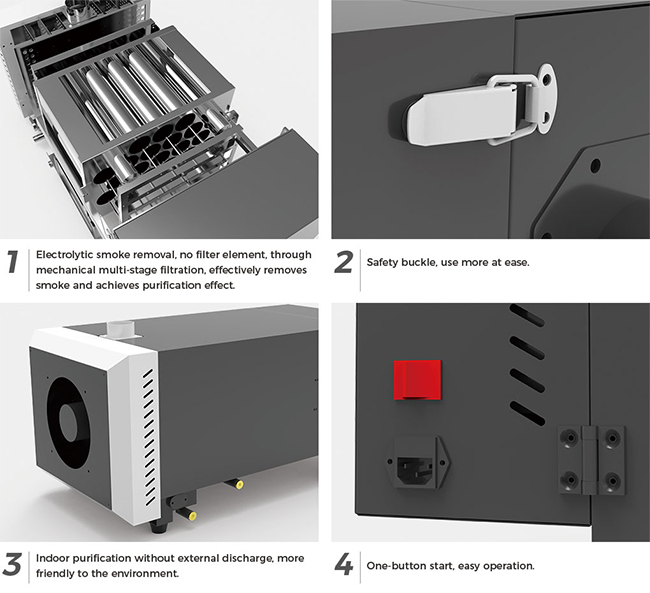 1 Electrolytic smoke removal, no filter element, through mechanical multi-stage filtration, effectively removes smoke and achieves purification effect.

2 Safety buckle, use more at ease.

3 Indoor purification without external discharge, more friendly to the environment.

4 One-button start, easy operation.