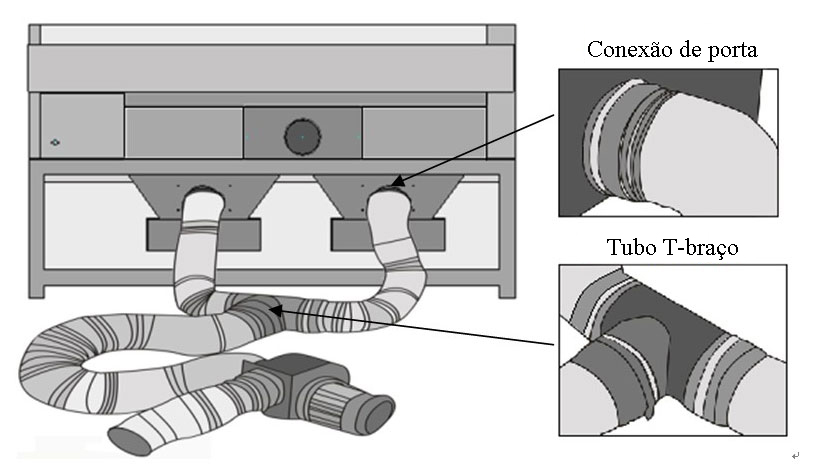 Conexão de porta

Tubo T-braço